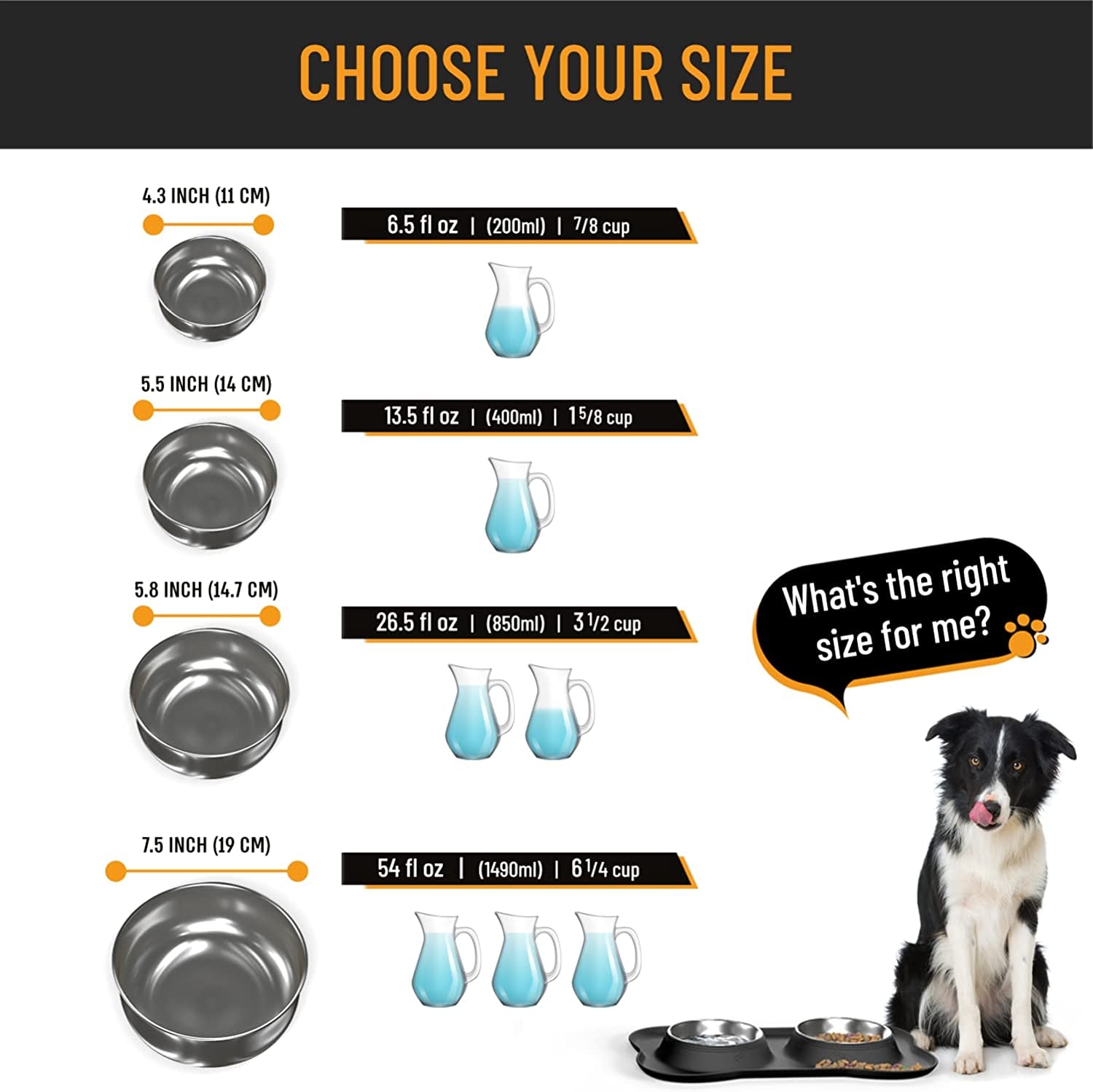 CHOOSE YOUR SIZE

4.3 INCH (11 CM)

6.5 fl oz | (200ml) | 7/8 cup

5.5 INCH (14 CM)

13.5 fl oz | (400ml) | 1 5/8 cup

5.8 INCH (14.7 CM)

26.5 fl oz | (850ml) | 3 1/2 cup

7.5 INCH (19 CM)

54 fl oz | (1490ml) | 6 1/4 cup

What's the right size for me?