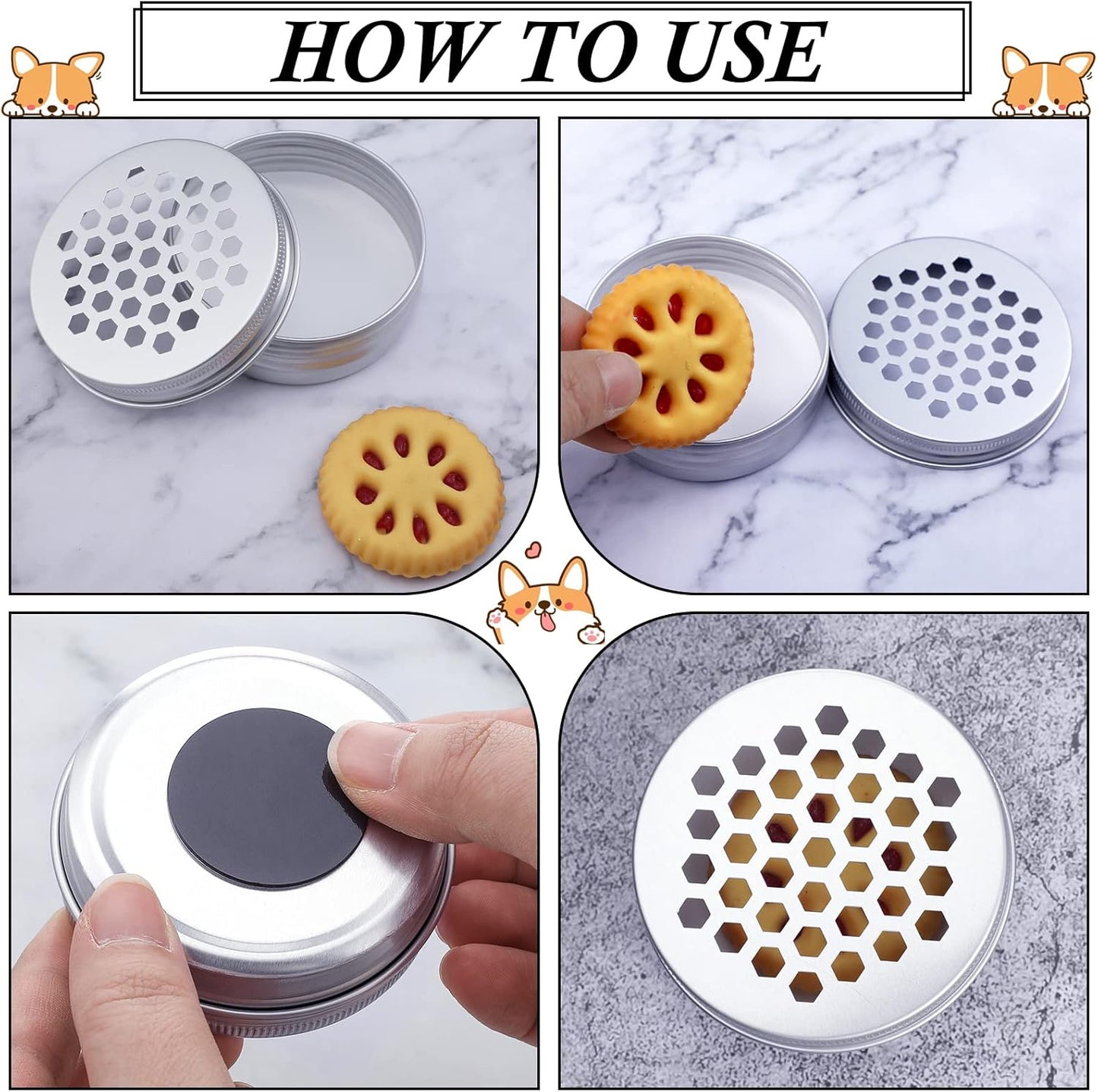 HOW TO USE