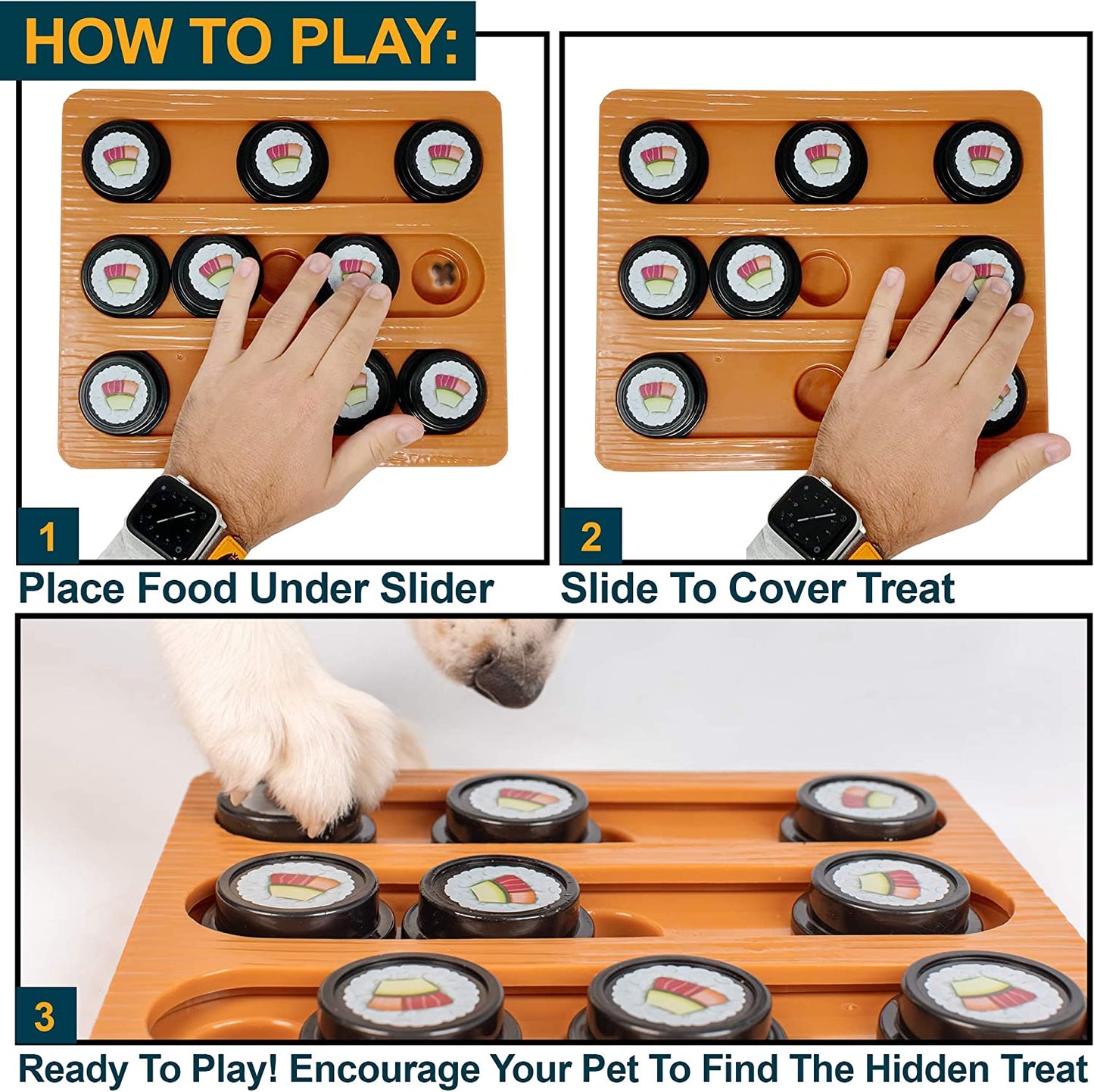 HOW TO PLAY:

1

Place Food Under Slider

2

Slide To Cover Treat

3

Ready To Play! Encourage Your Pet To Find The Hidden Treat