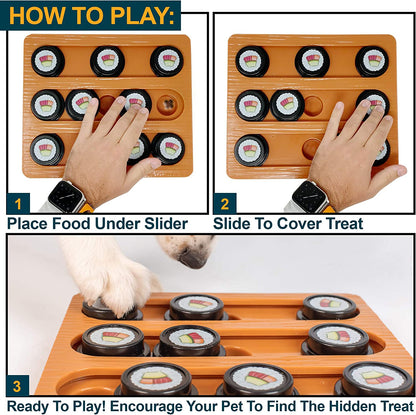 HOW TO PLAY:

1

Place Food Under Slider

2

Slide To Cover Treat

3

Ready To Play! Encourage Your Pet To Find The Hidden Treat