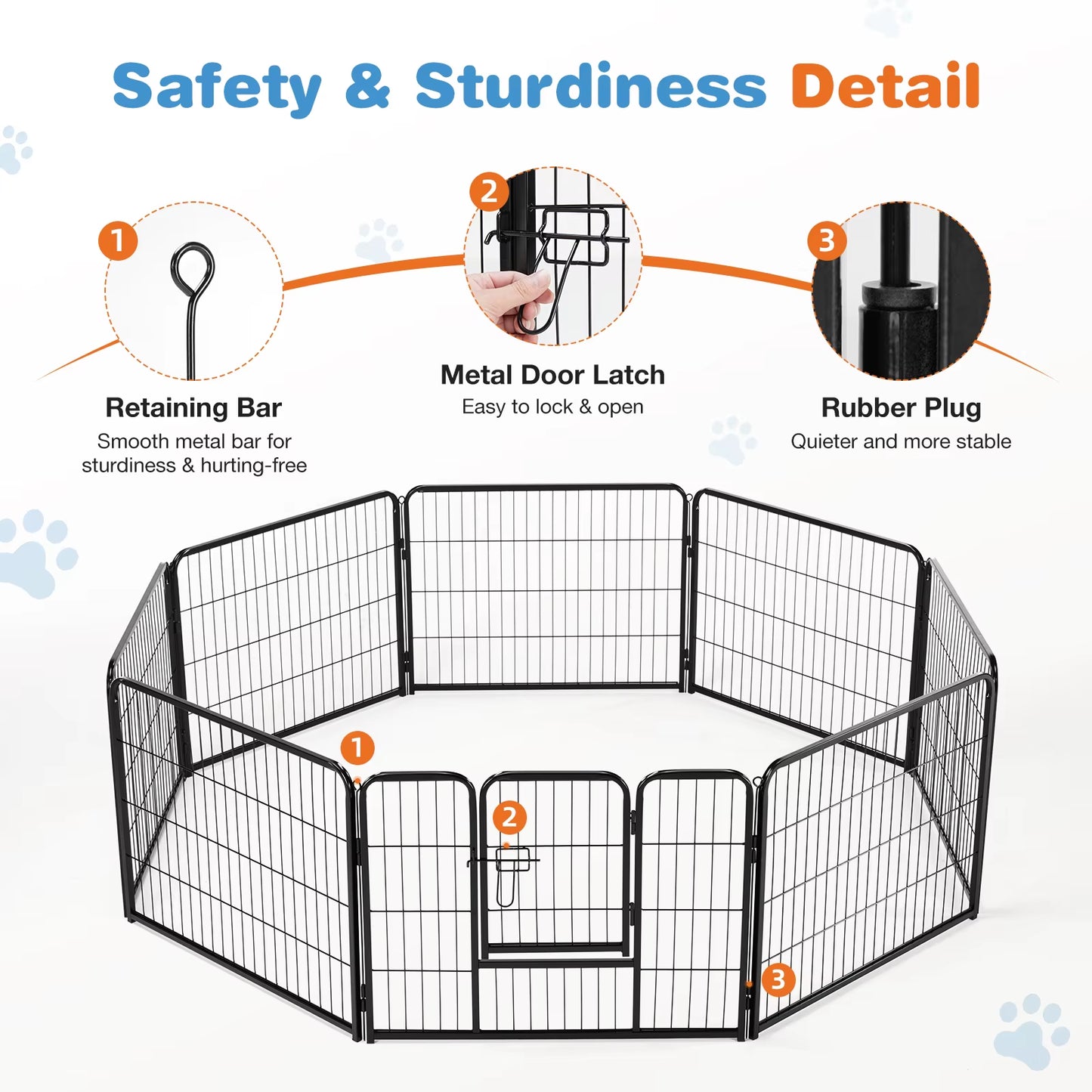 Safety & Sturdiness Detail

1
Retaining Bar
Smooth metal bar for sturdiness & hurting-free

2
Metal Door Latch
Easy to lock & open

3
Rubber Plug
Quieter and more stable

1

2

3