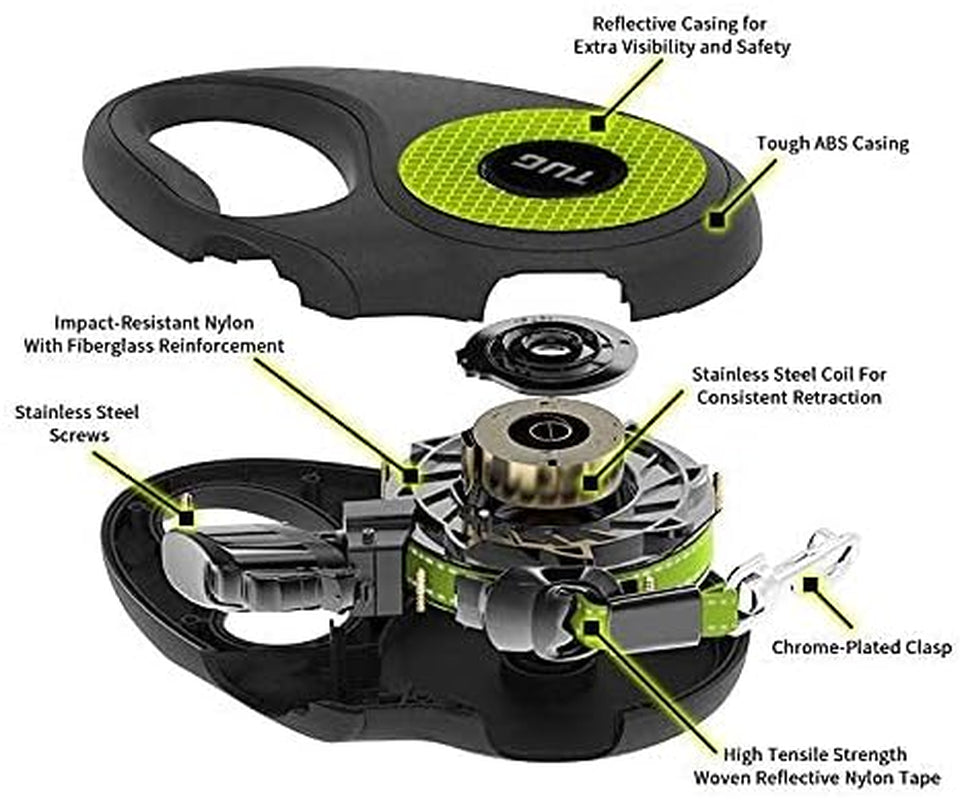 Reflective Casing for Extra Visibility and Safety

TUG

Tough ABS Casing

Impact-Resistant Nylon With Fiberglass Reinforcement

Stainless Steel Coil For Consistent Retraction

Stainless Steel Screws

Chrome-Plated Clasp

High Tensile Strength Woven Reflective Nylon Tape