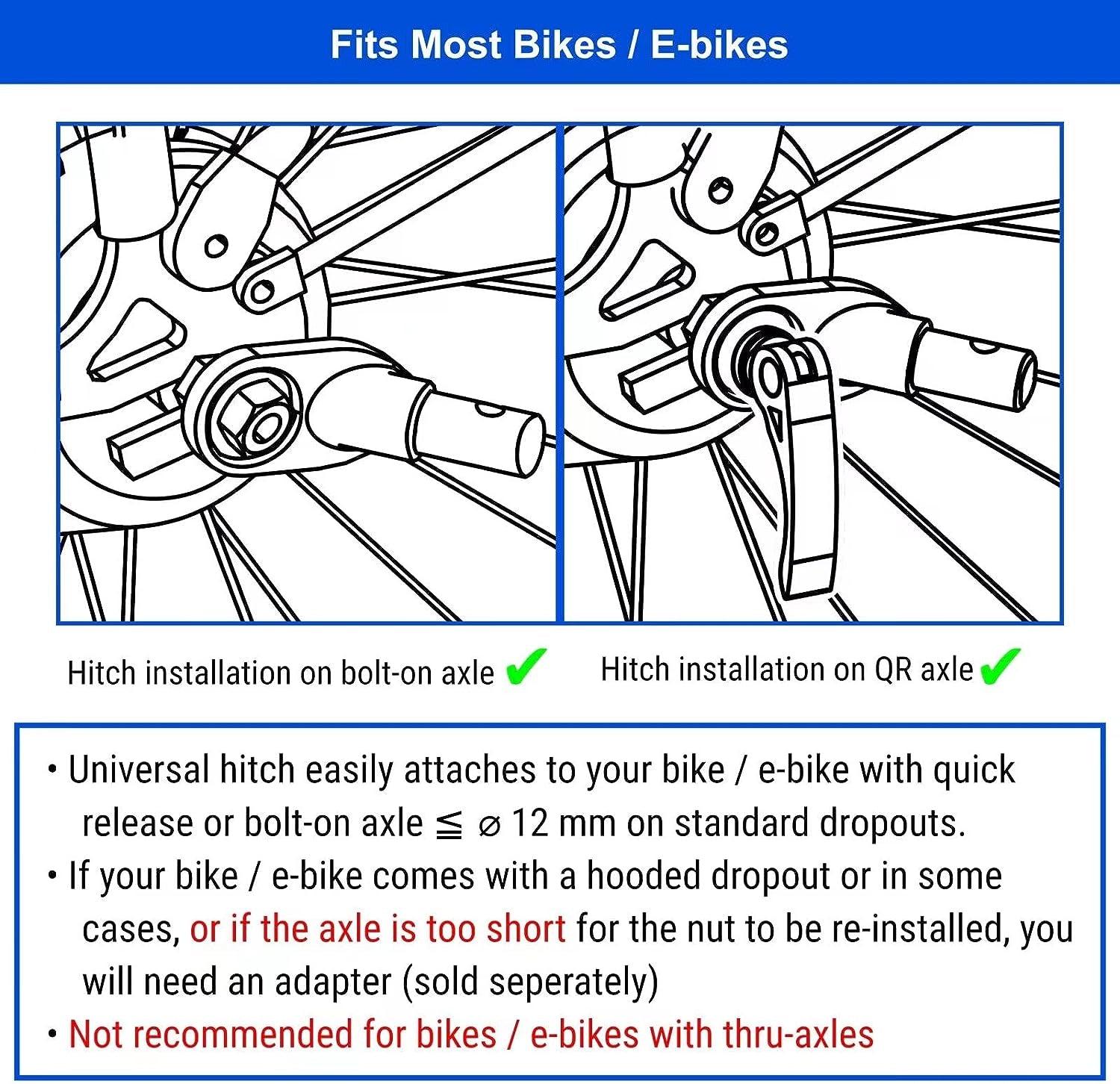 Fits Most Bikes / E-bikes

Hitch installation on bolt-on axle ✔

Hitch installation on QR axle ✔

• Universal hitch easily attaches to your bike / e-bike with quick release or bolt-on axle ≦ ⌀ 12 mm on standard dropouts.

• If your bike / e-bike comes with a hooded dropout or in some cases, or if the axle is too short for the nut to be re-installed, you will need an adapter (sold seperately)

• Not recommended for bikes / e-bikes with thru-axles