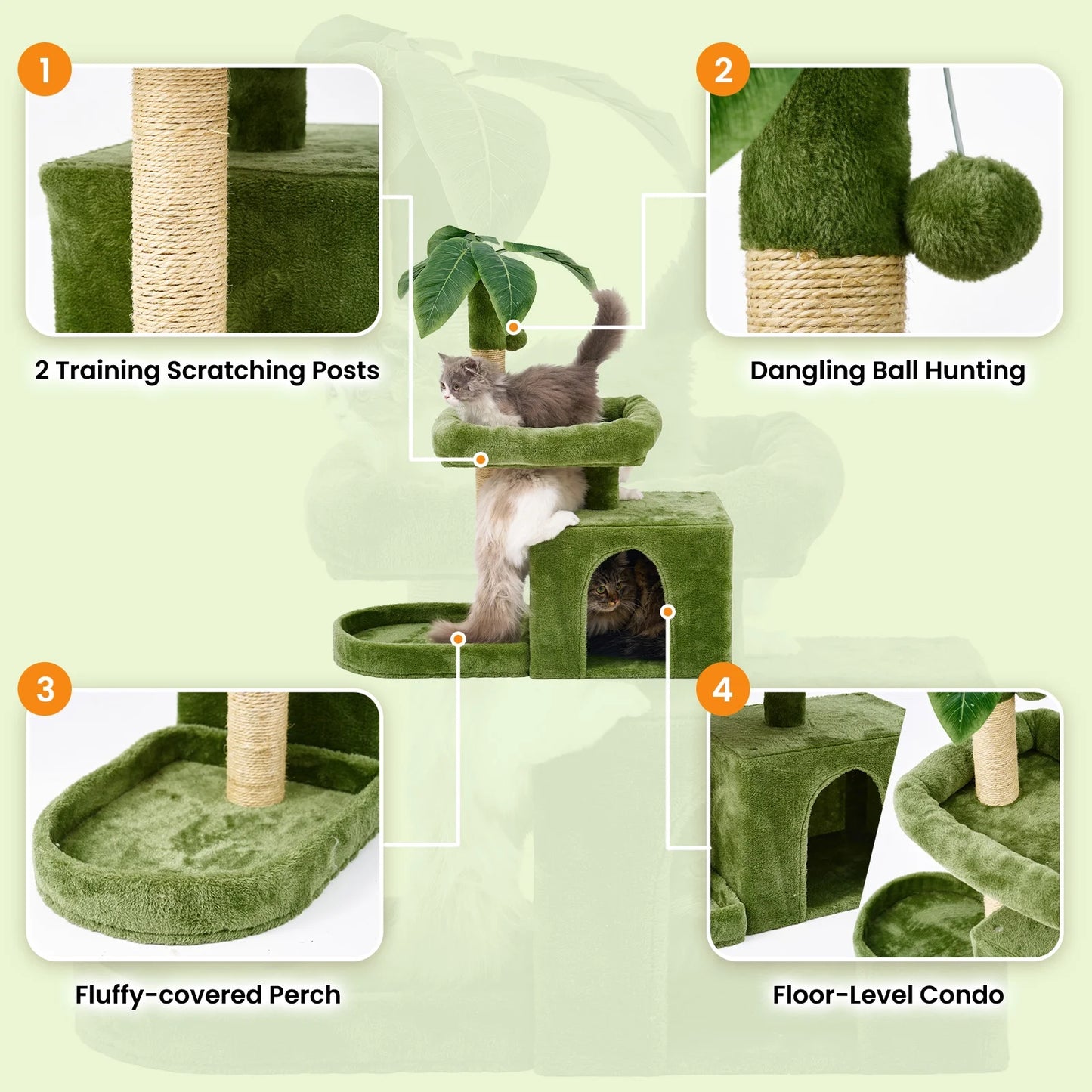 1

2 Training Scratching Posts

2

Dangling Ball Hunting

3

Fluffy-covered Perch

4

Floor-Level Condo