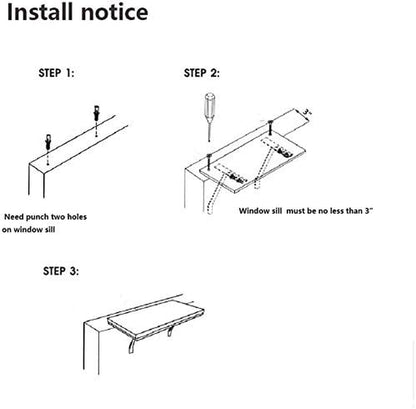 Install notice

STEP 1:

Need punch two holes on window sill

STEP 2:

3"

Window sill must be no less than 3"

STEP 3: