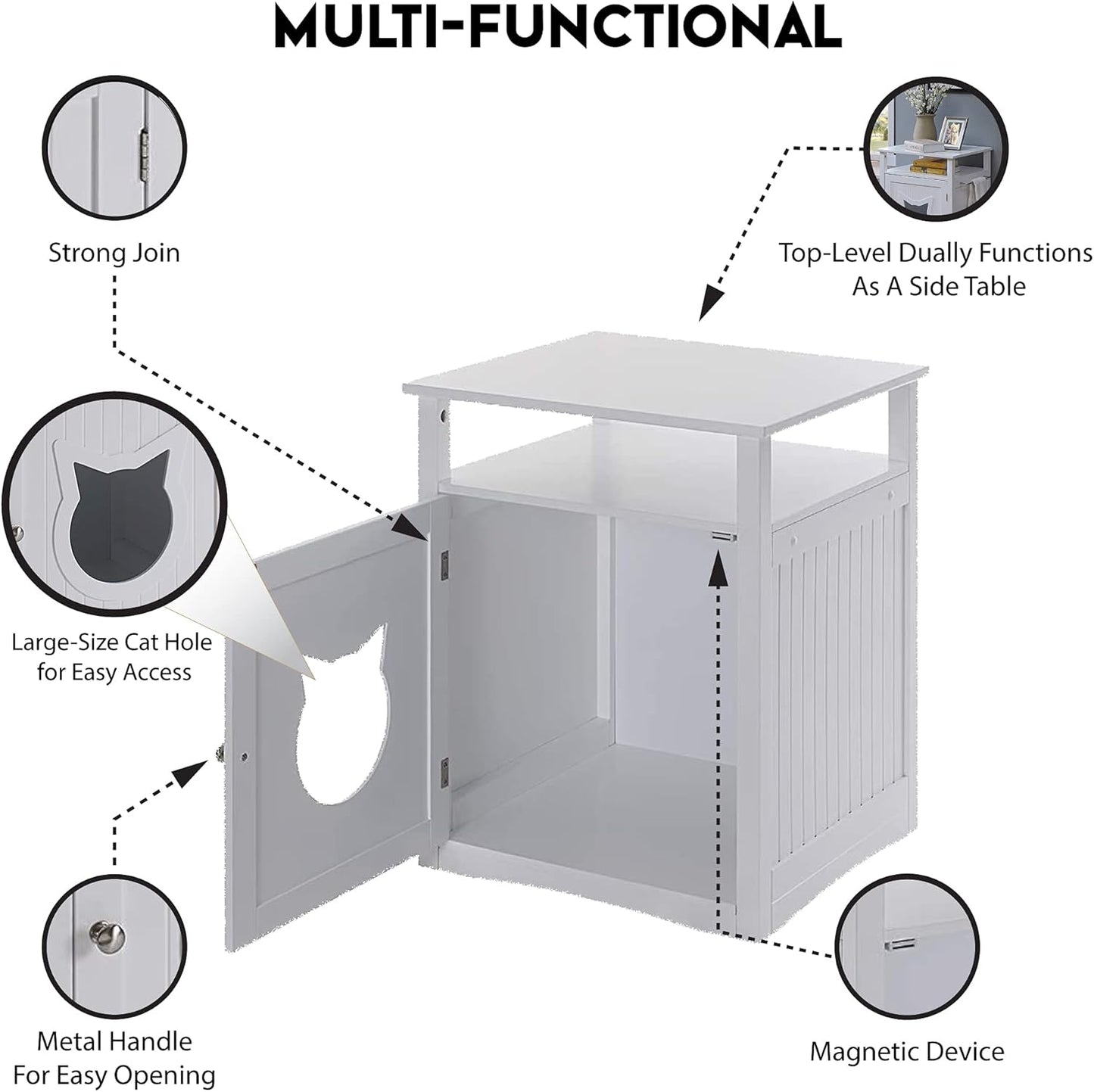 MULTI-FUNCTIONAL

Strong Join

Top-Level Dually Functions As A Side Table

Large-Size Cat Hole for Easy Access

Metal Handle For Easy Opening

Magnetic Device