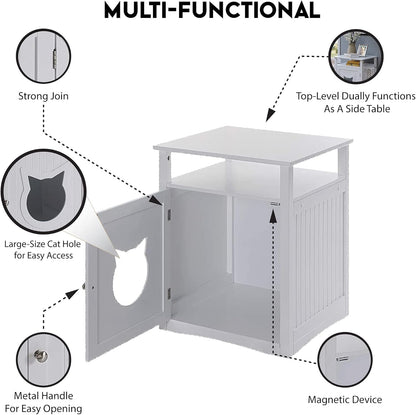 MULTI-FUNCTIONAL

Strong Join

Top-Level Dually Functions As A Side Table

Large-Size Cat Hole for Easy Access

Metal Handle For Easy Opening

Magnetic Device