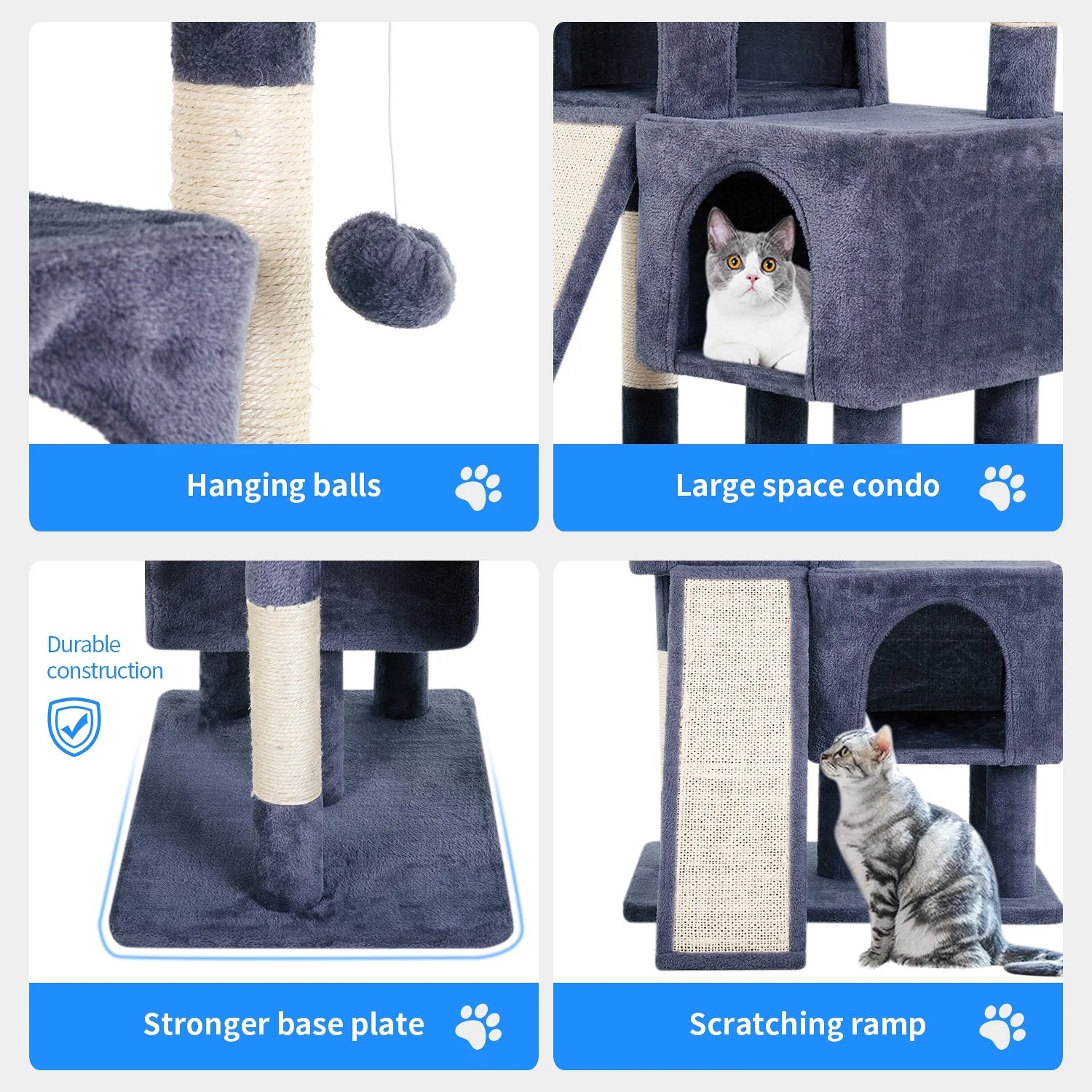 Hanging balls

Large space condo

Durable construction

Stronger base plate

Scratching ramp