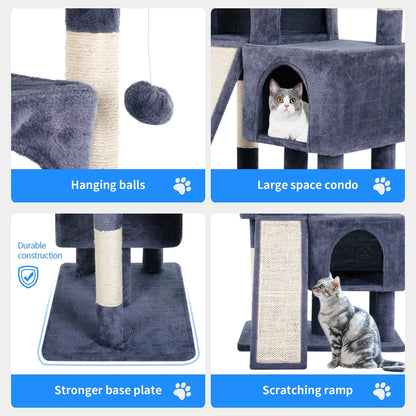 Hanging balls

Large space condo

Durable construction

Stronger base plate

Scratching ramp