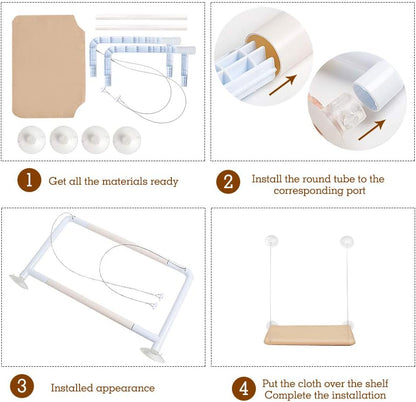 1 Get all the materials ready

2 Install the round tube to the corresponding port

3 Installed appearance

4 Put the cloth over the shelf
Complete the installation