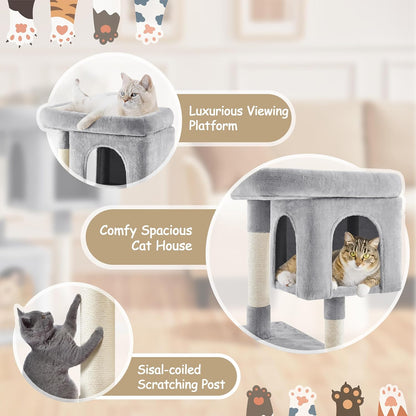 Luxurious Viewing Platform

Comfy Spacious Cat House

Sisal-coiled Scratching Post