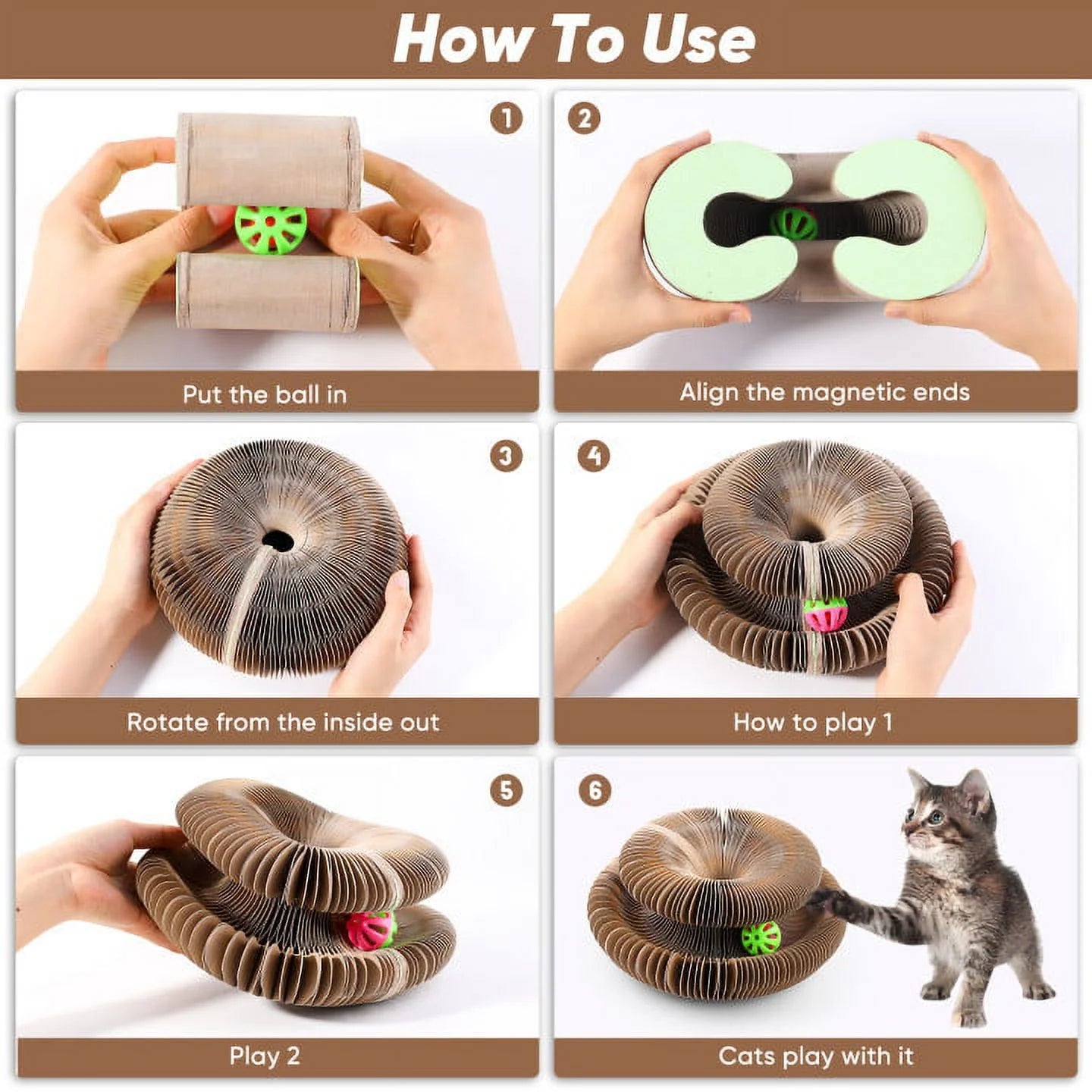 How To Use

1

Put the ball in

2

Align the magnetic ends

3

Rotate from the inside out

4

How to play 1

5

Play 2

6

Cats play with it