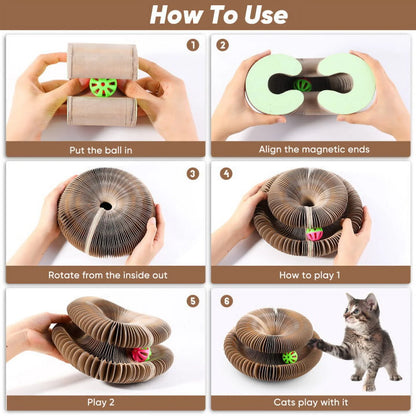 How To Use

1

Put the ball in

2

Align the magnetic ends

3

Rotate from the inside out

4

How to play 1

5

Play 2

6

Cats play with it