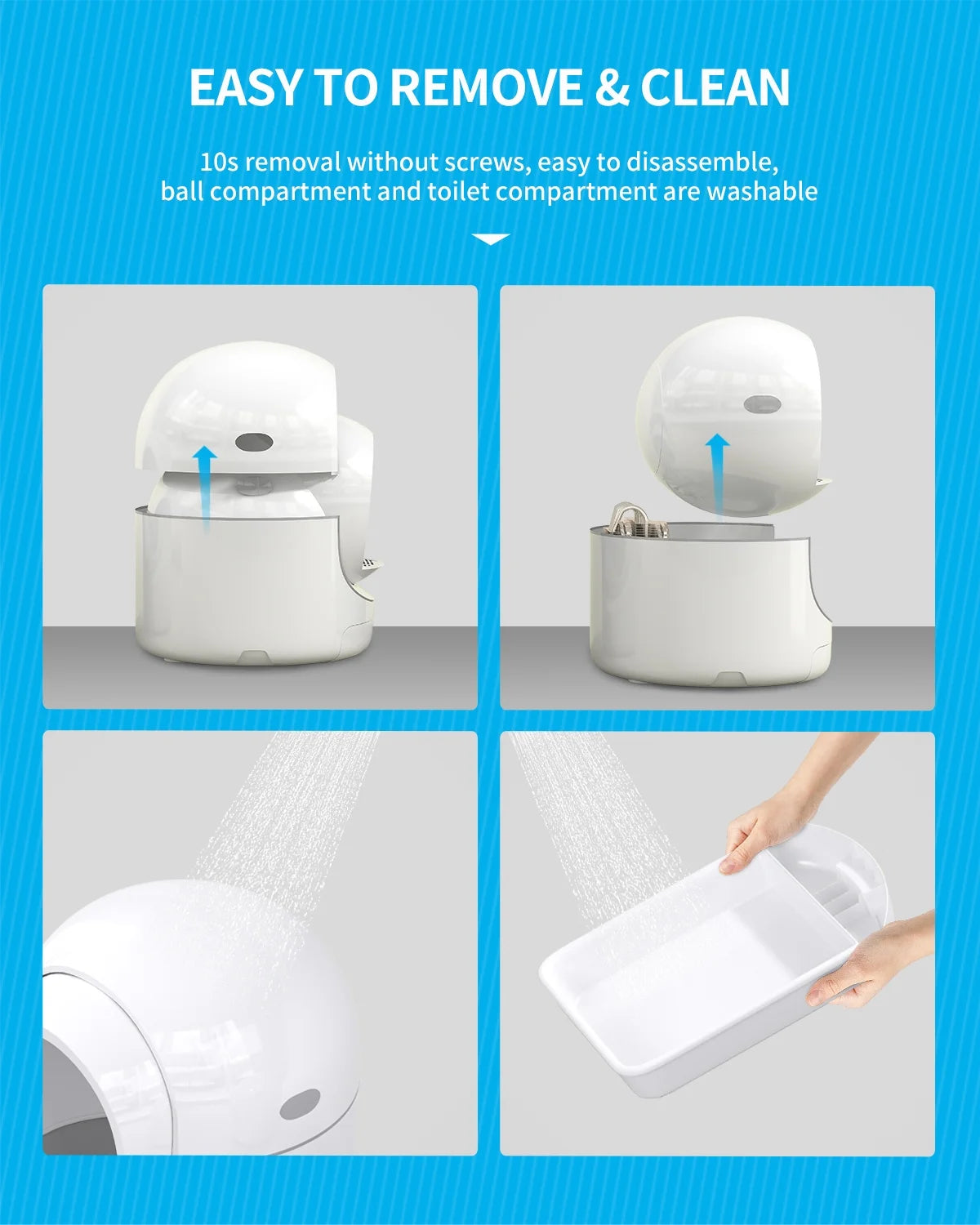 EASY TO REMOVE & CLEAN

10s removal without screws, easy to disassemble, ball compartment and toilet compartment are washable