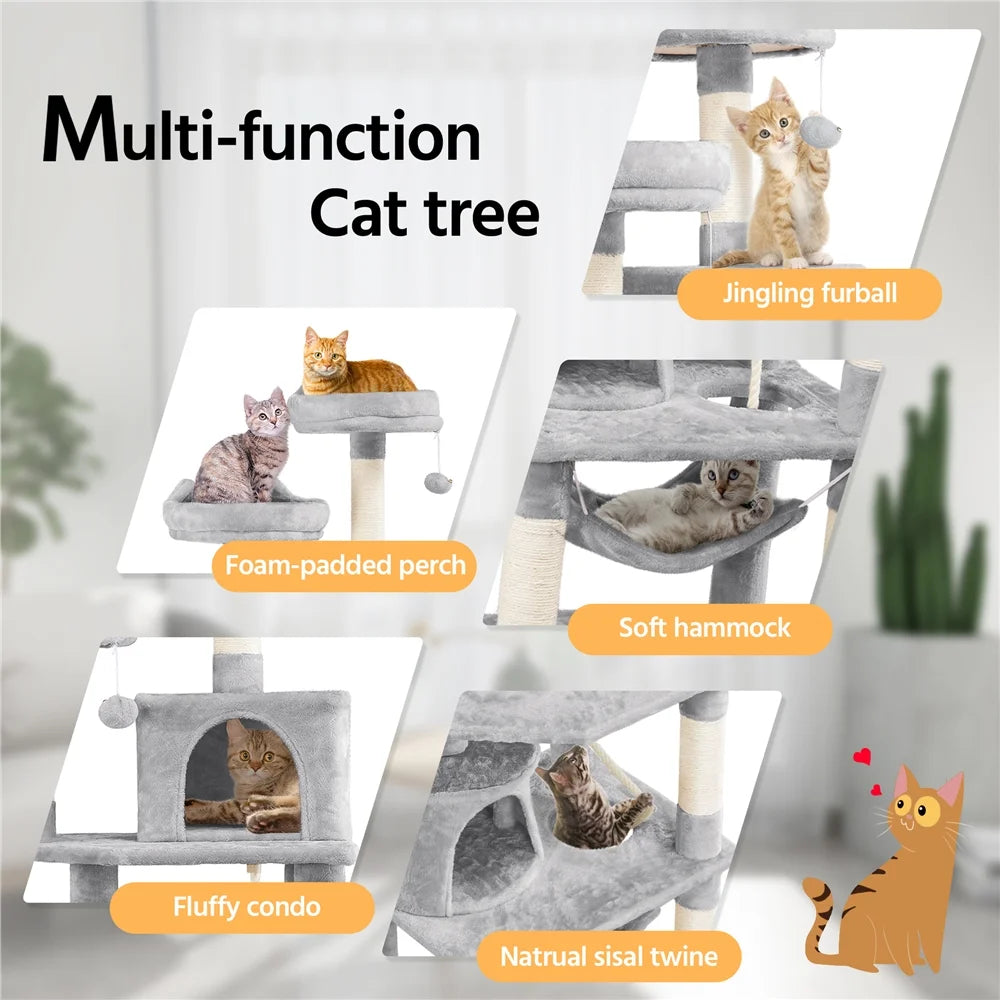 Multi-function
Cat tree

Jingling furball

Foam-padded perch

Soft hammock

Fluffy condo

Natrual sisal twine