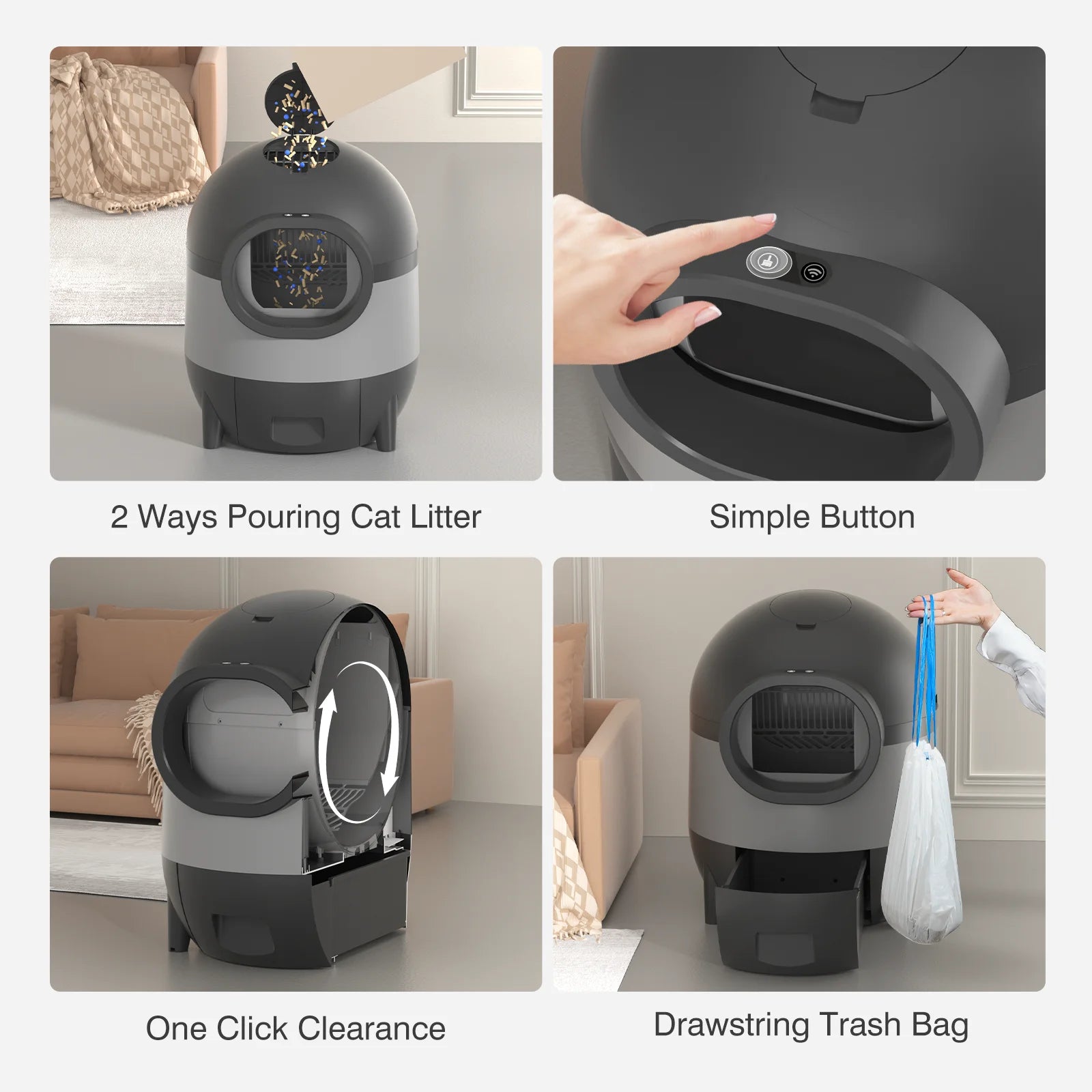 2 Ways Pouring Cat Litter

Simple Button

One Click Clearance

Drawstring Trash Bag