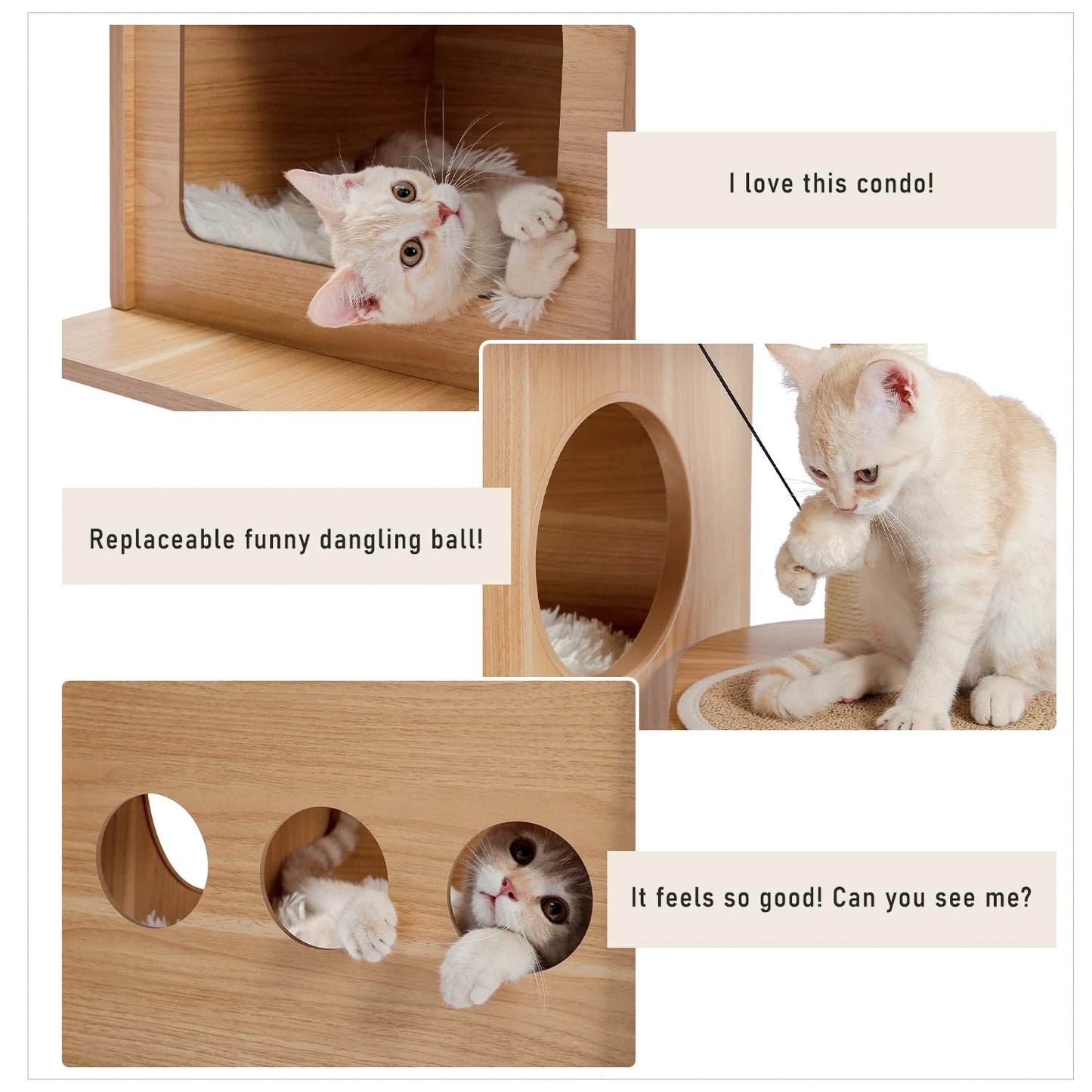 I love this condo!

Replaceable funny dangling ball!

It feels so good! Can you see me?