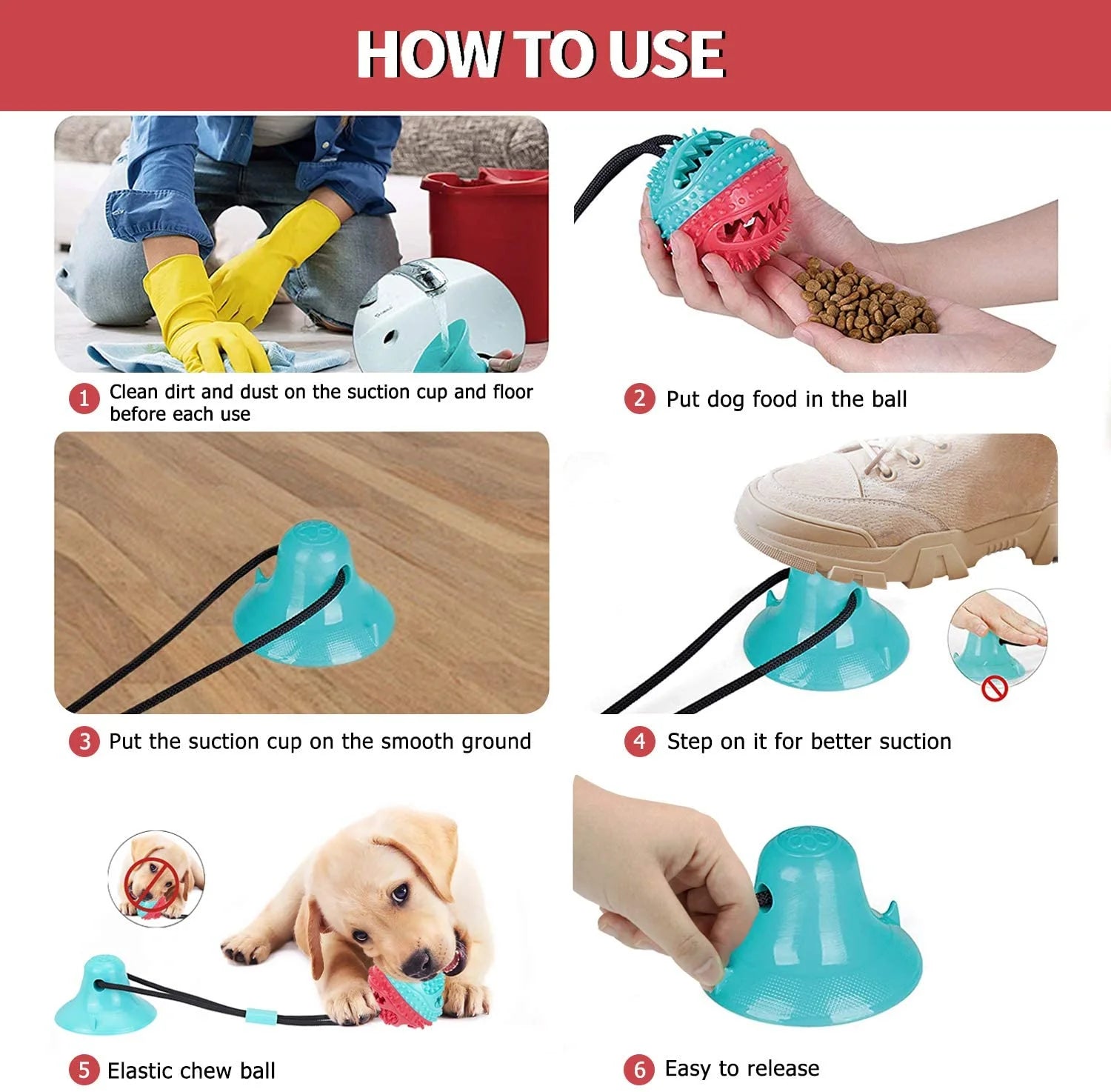 HOW TO USE

1 Clean dirt and dust on the suction cup and floor before each use

2 Put dog food in the ball

3 Put the suction cup on the smooth ground

4 Step on it for better suction

5 Elastic chew ball

6 Easy to release