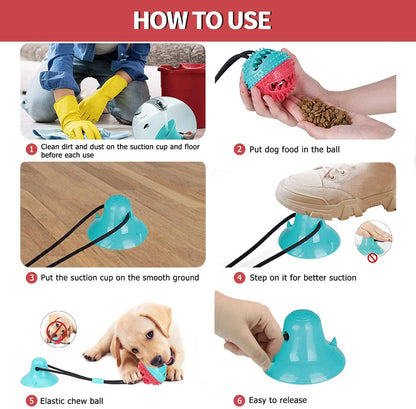 HOW TO USE

1 Clean dirt and dust on the suction cup and floor before each use

2 Put dog food in the ball

3 Put the suction cup on the smooth ground

4 Step on it for better suction

5 Elastic chew ball

6 Easy to release