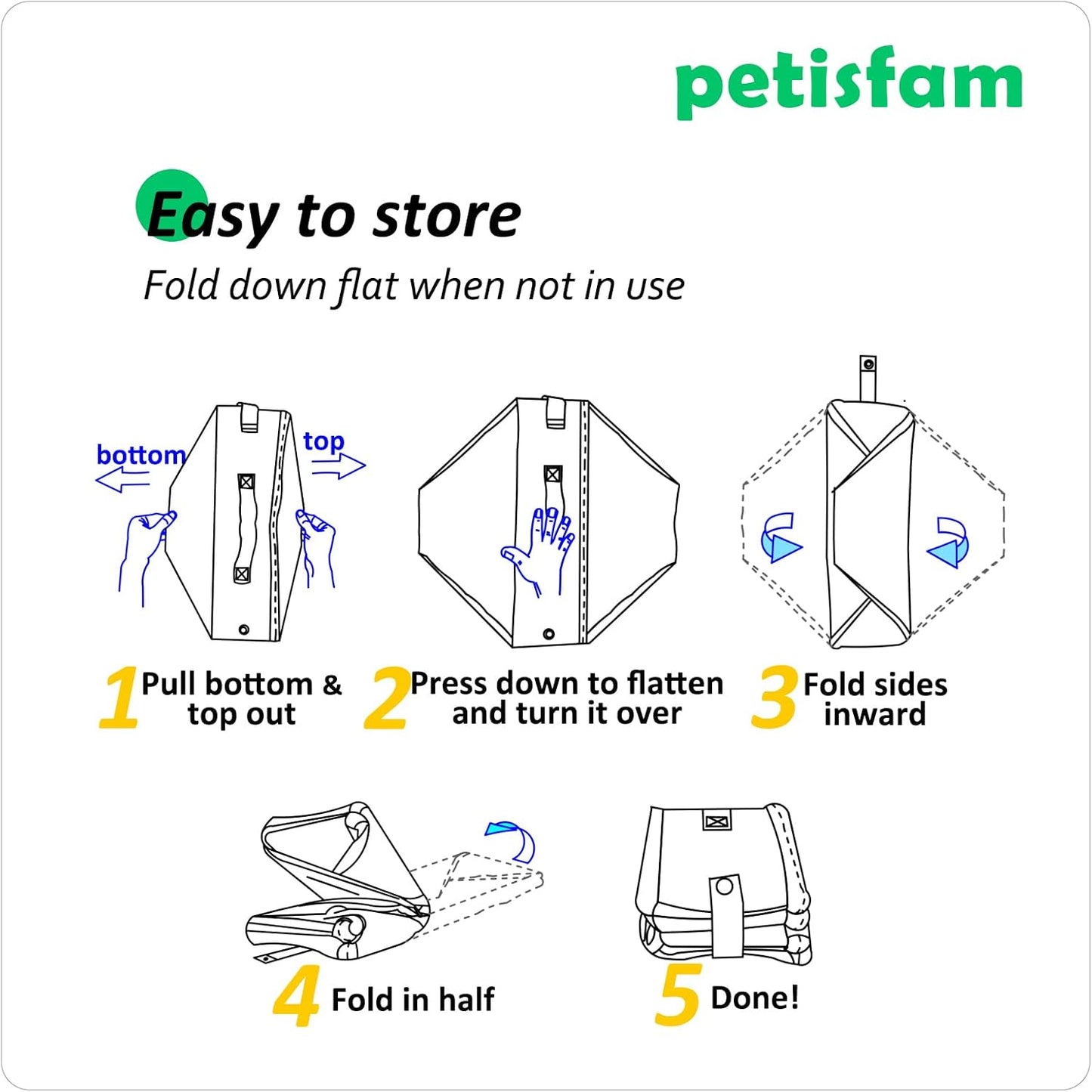 petisfam

Easy to store

Fold down flat when not in use

bottom

top

1 Pull bottom & top out

2 Press down to flatten and turn it over

3 Fold sides inward

4 Fold in half

5 Done!