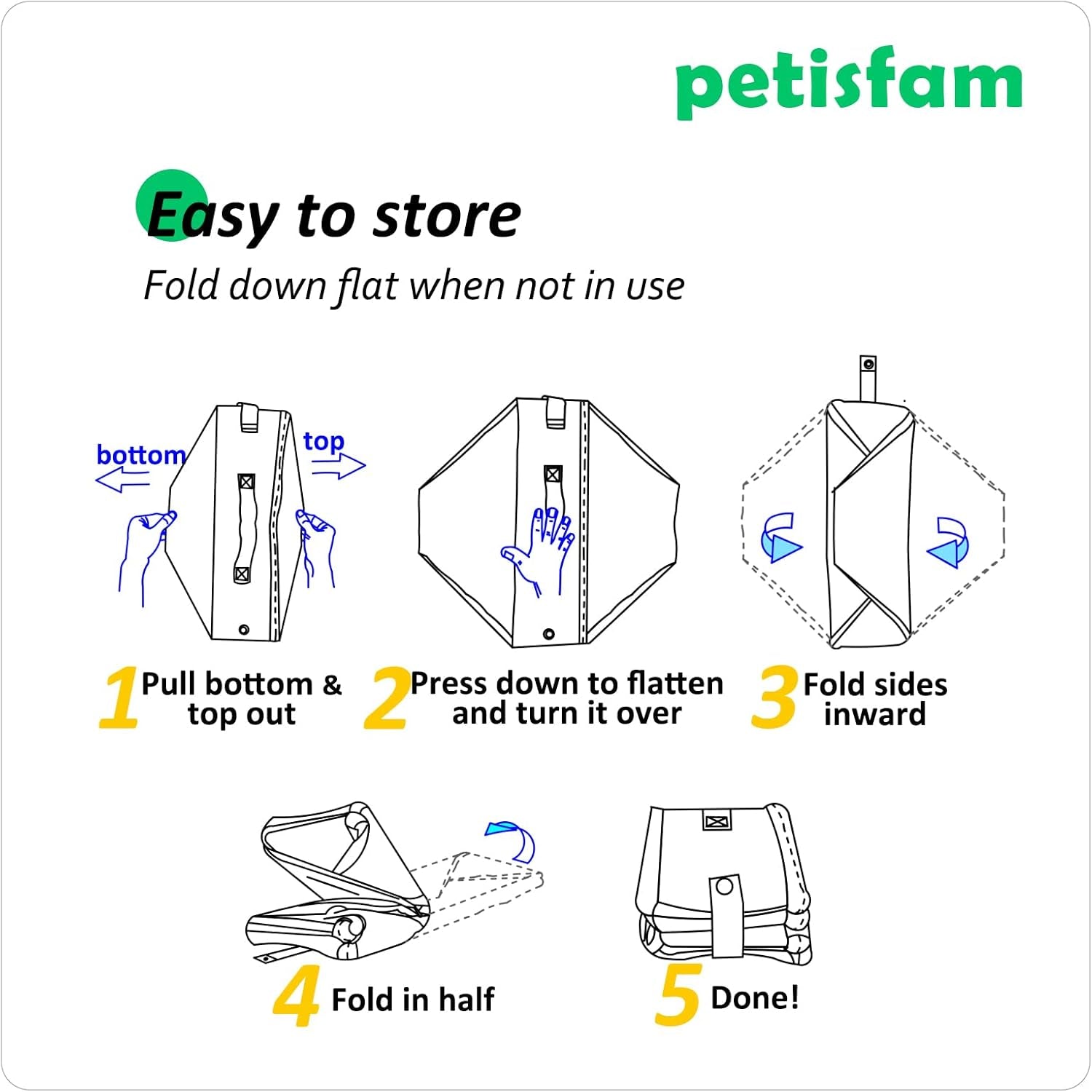 petisfam

Easy to store

Fold down flat when not in use

bottom

top

1 Pull bottom & top out

2 Press down to flatten and turn it over

3 Fold sides inward

4 Fold in half

5 Done!