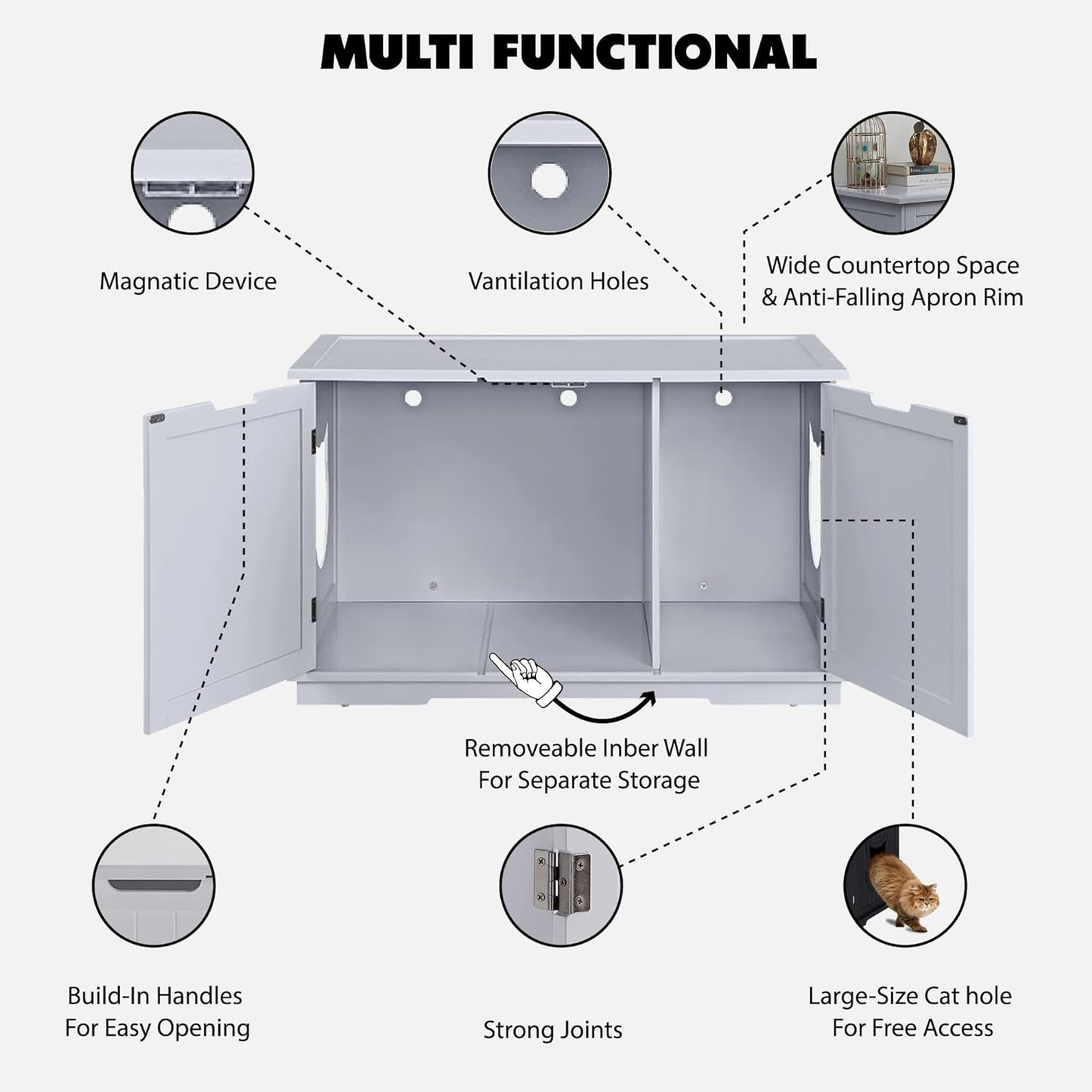 MULTI FUNCTIONAL

Magnatic Device

Vantilation Holes

Wide Countertop Space
& Anti-Falling Apron Rim

Removeable Inber Wall
For Separate Storage

Build-In Handles
For Easy Opening

Strong Joints

Large-Size Cat hole
For Free Access