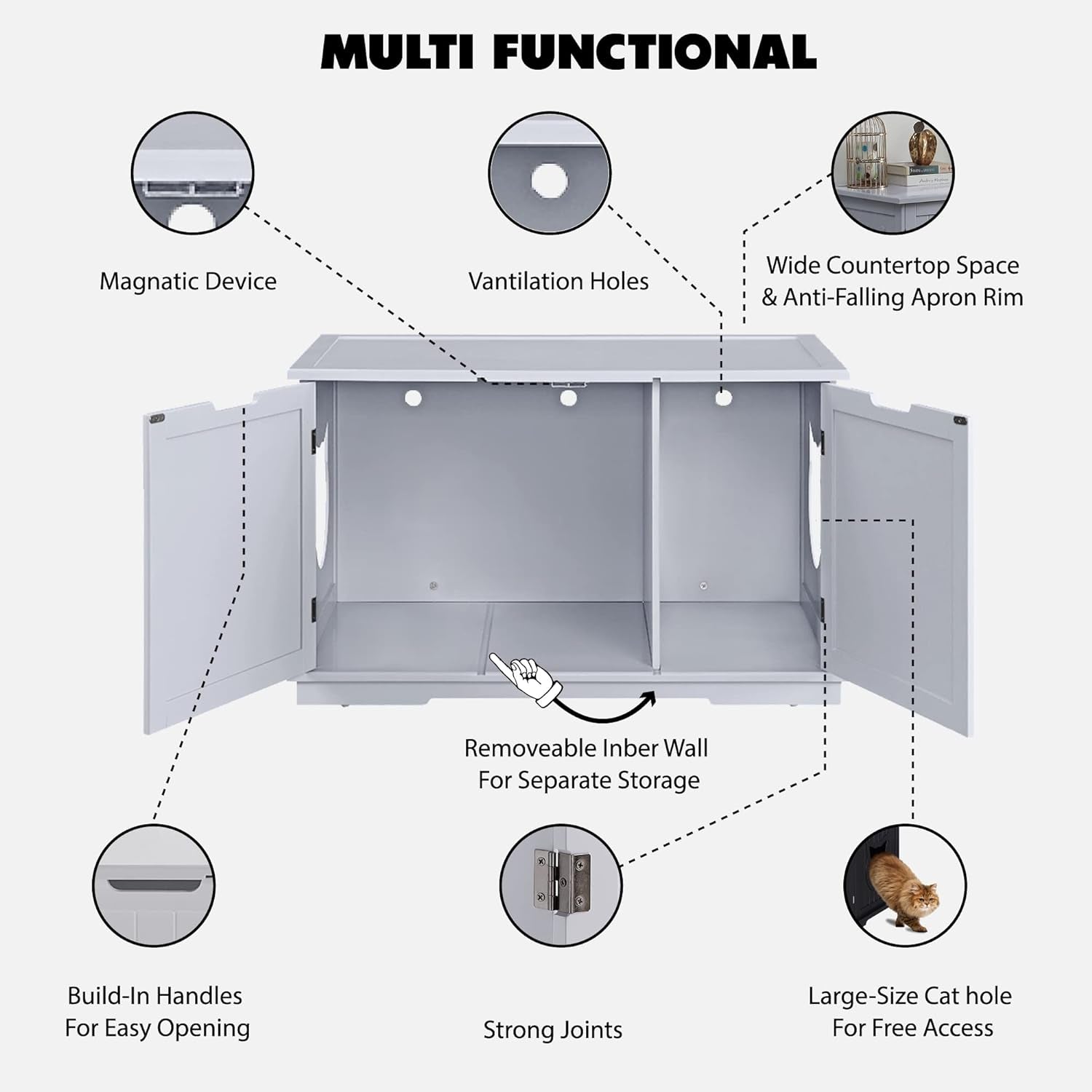 MULTI FUNCTIONAL

Magnatic Device

Vantilation Holes

Wide Countertop Space & Anti-Falling Apron Rim

Removeable Inber Wall For Separate Storage

Build-In Handles For Easy Opening

Strong Joints

Large-Size Cat hole For Free Access