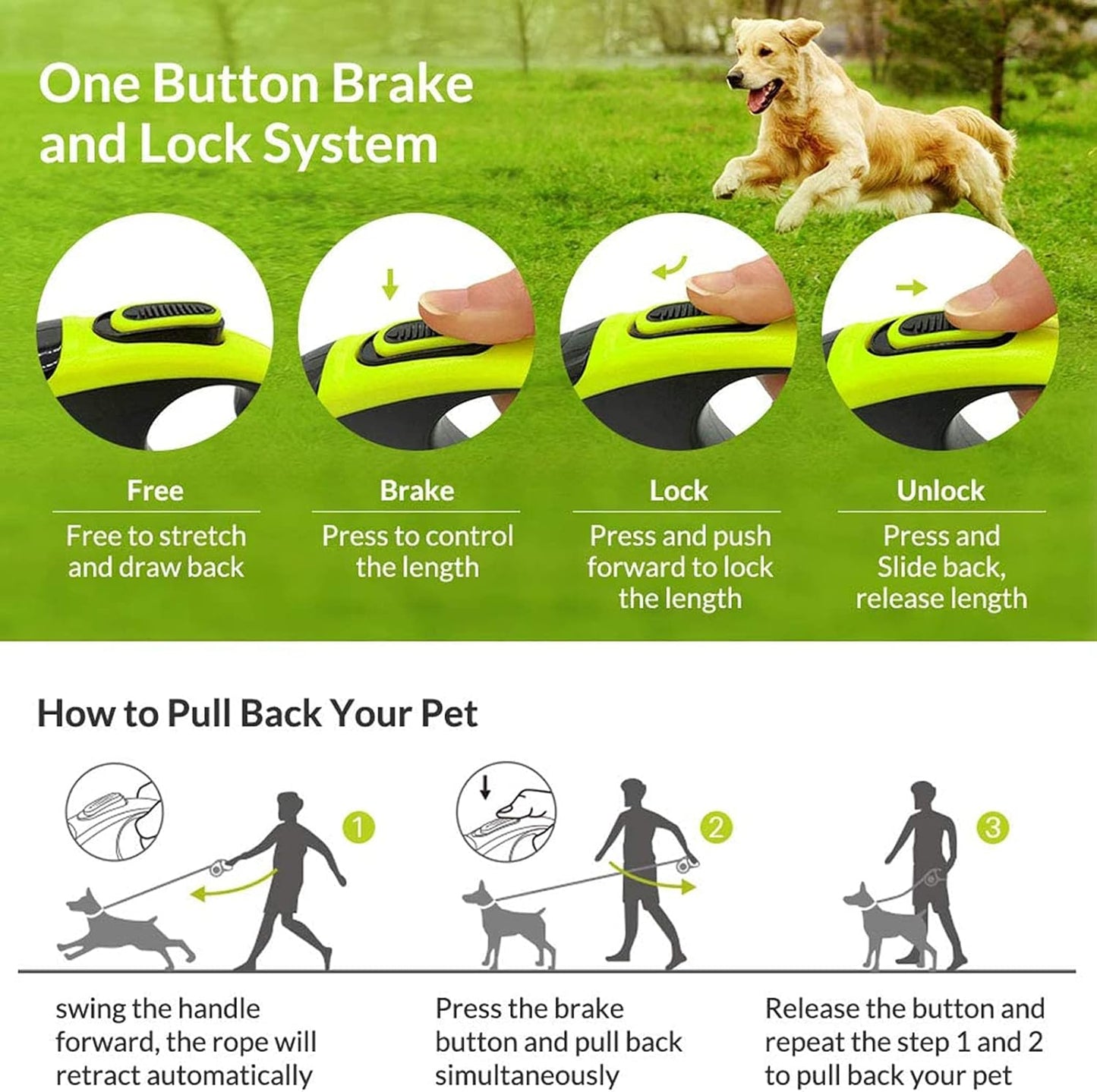 One Button Brake and Lock System

Free
Free to stretch and draw back

Brake
Press to control the length

Lock
Press and push forward to lock the length

Unlock
Press and Slide back, release length

How to Pull Back Your Pet

1
swing the handle forward, the rope will retract automatically

2
Press the brake button and pull back simultaneously

3
Release the button and repeat the step 1 and 2 to pull back your pet