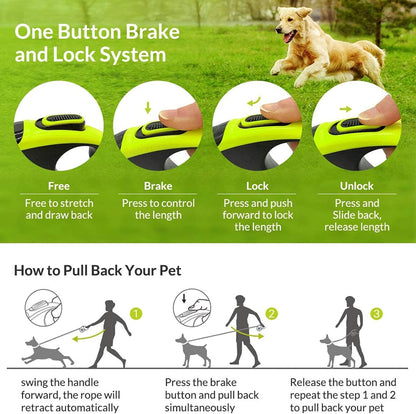 One Button Brake and Lock System

Free
Free to stretch and draw back

Brake
Press to control the length

Lock
Press and push forward to lock the length

Unlock
Press and Slide back, release length

How to Pull Back Your Pet

1
swing the handle forward, the rope will retract automatically

2
Press the brake button and pull back simultaneously

3
Release the button and repeat the step 1 and 2 to pull back your pet