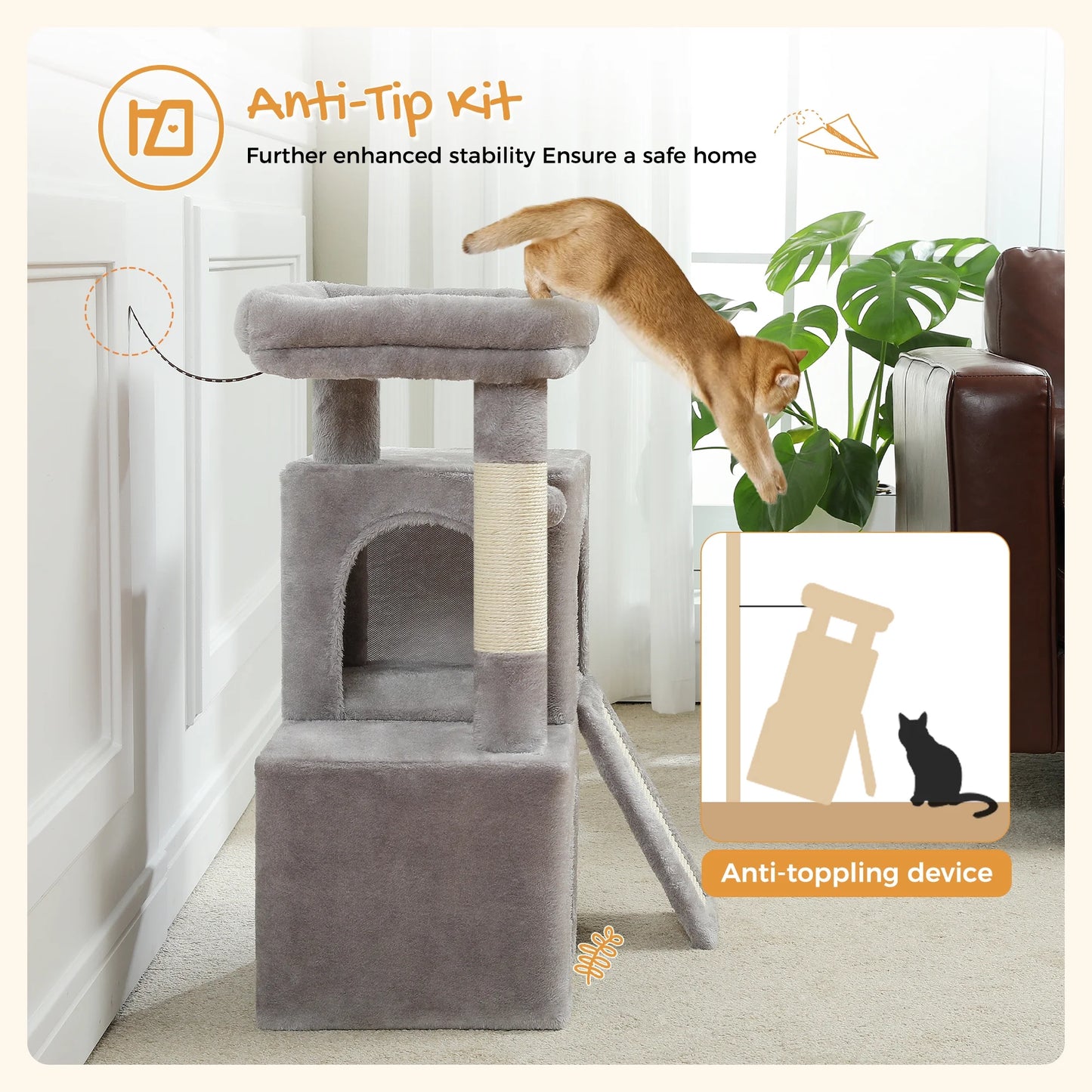 Anti-Tip Kit

Further enhanced stability Ensure a safe home

Anti-toppling device